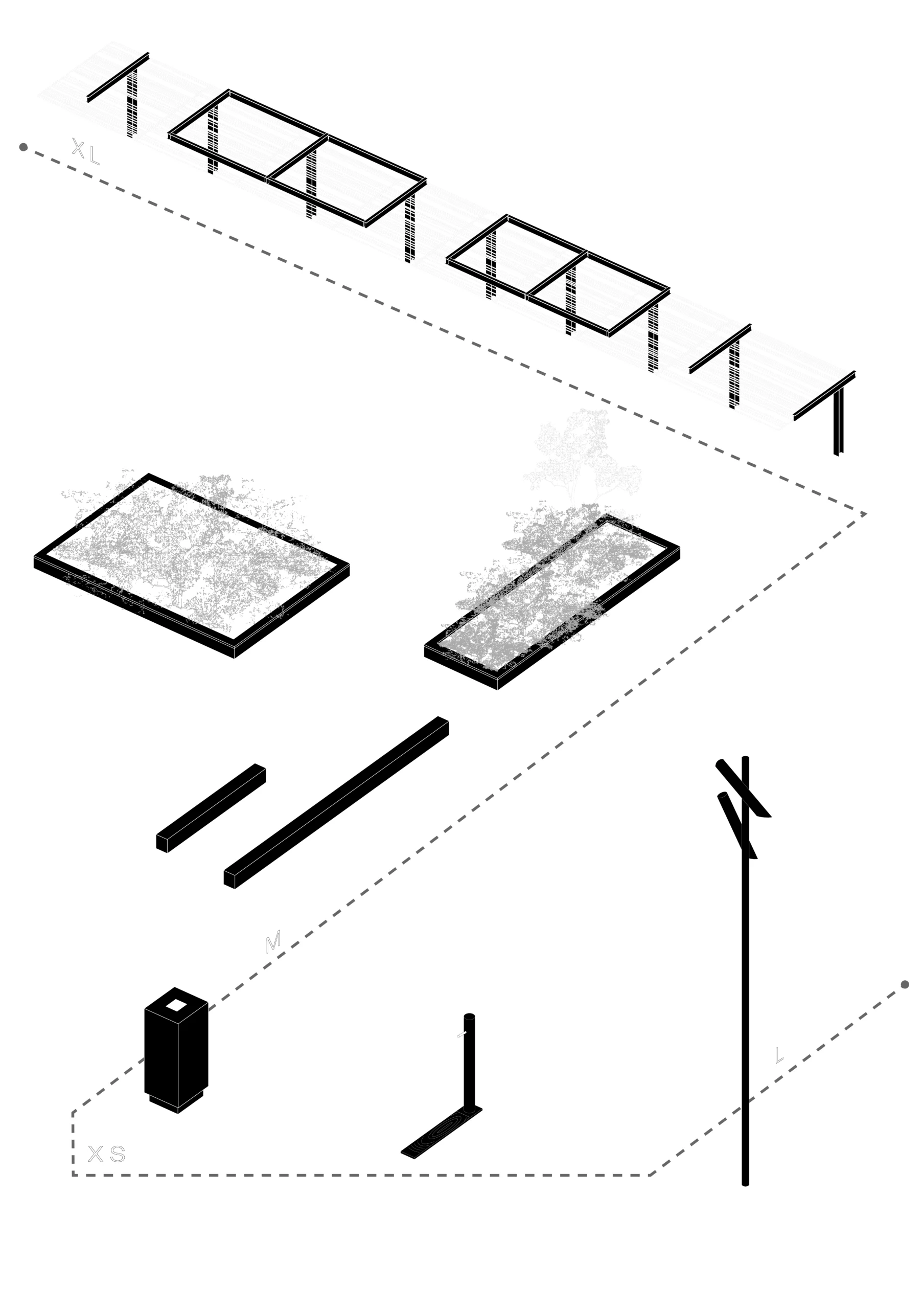 XL

M

L

XS